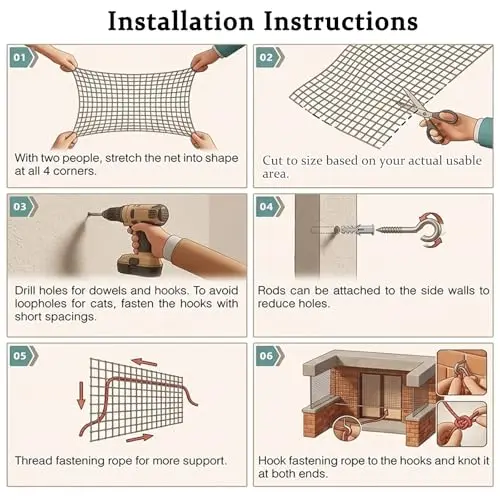 Installation Instructions

01

With two people, stretch the net into shape at all 4 corners.

02

Cut to size based on your actual usable area.

03

Drill holes for dowels and hooks. To avoid loopholes for cats, fasten the hooks with short spacings.

04

Rods can be attached to the side walls to reduce holes.

05

Thread fastening rope for more support.

06

Hook fastening rope to the hooks and knot it at both ends.