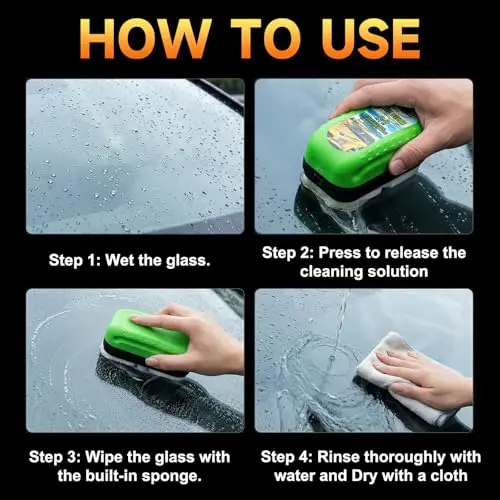 HOW TO USE

Step 1: Wet the glass.

Step 2: Press to release the cleaning solution

Step 3: Wipe the glass with the built-in sponge.

Step 4: Rinse thoroughly with water and Dry with a cloth