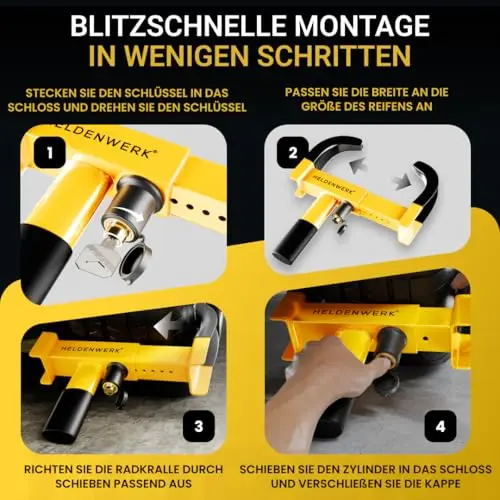 BLITZSCHNELLE MONTAGE
IN WENIGEN SCHRITTEN

STECKEN SIE DEN SCHLÜSSEL IN DAS SCHLOSS UND DREHEN SIE DEN SCHLÜSSEL

1

HELDENWERK®

PASSEN SIE DIE BREITE AN DIE GRÖßE DES REIFENS AN

2

HELDENWERK®

HELDENWERK®

3

RICHTEN SIE DIE RADKRALLE DURCH SCHIEBEN PASSEND AUS

HELDENWERK®

4

SCHIEBEN SIE DEN ZYLINDER IN DAS SCHLOSS UND VERSCHLIEßEN SIE DIE KAPPE