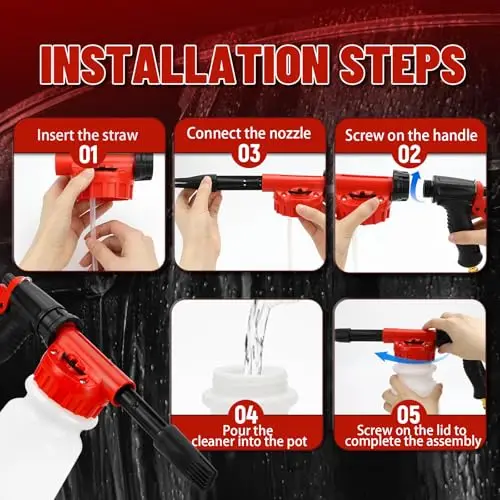 INSTALLATION STEPS

Insert the straw
01

Connect the nozzle
03

Screw on the handle
02

04
Pour the cleaner into the pot

05
Screw on the lid to complete the assembly