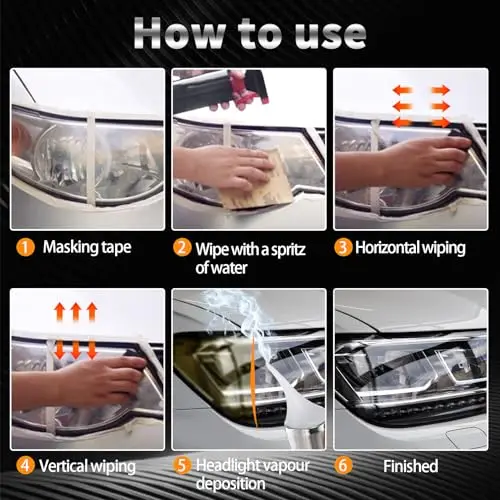 How to use

1 Masking tape

2 Wipe with a spritz of water

3 Horizontal wiping

4 Vertical wiping

5 Headlight vapour deposition

6 Finished