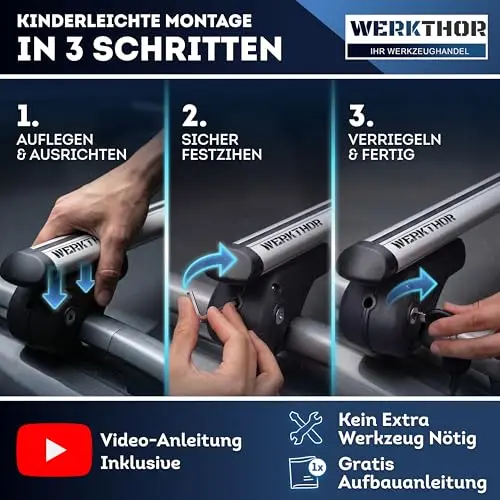 KINDERLEICHTE MONTAGE
IN 3 SCHRITTEN

WERKTHOR
IHR WERKZEUGHANDEL

1.
AUFLEGEN
& AUSRICHTEN

WERKTHOR

2.
SICHER
FESTZIHEN

WERKTHOR

3.
VERRIEGELN
& FERTIG

WERKTHOR

Video-Anleitung
Inklusive

Kein Extra
Werkzeug Nötig

1x

Gratis
Aufbauanleitung