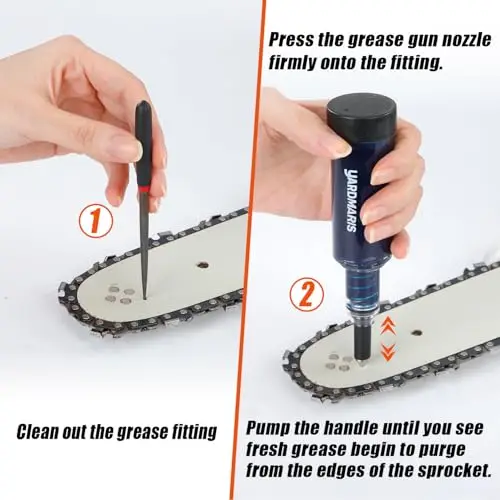 1

Clean out the grease fitting

Press the grease gun nozzle firmly onto the fitting.

YARDMARIS

2

Pump the handle until you see fresh grease begin to purge from the edges of the sprocket.