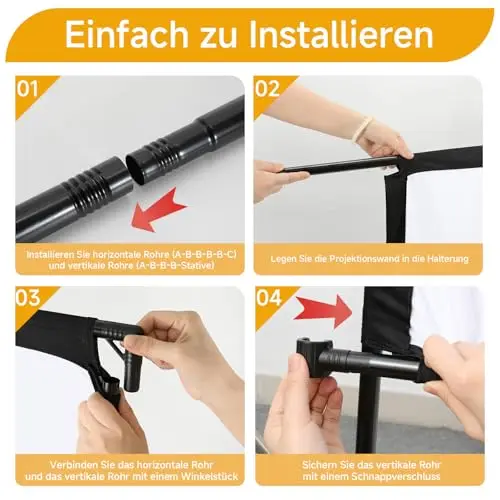 Einfach zu Installieren

01

Installieren Sie horizontale Rohre (A-B-B-B-B-C) und vertikale Rohre (A-B-B-B-Stative)

02

Legen Sie die Projektionswand in die Halterung

03

Verbinden Sie das horizontale Rohr und das vertikale Rohr mit einem Winkelstück

04

Sichern Sie das vertikale Rohr mit einem Schnappverschluss