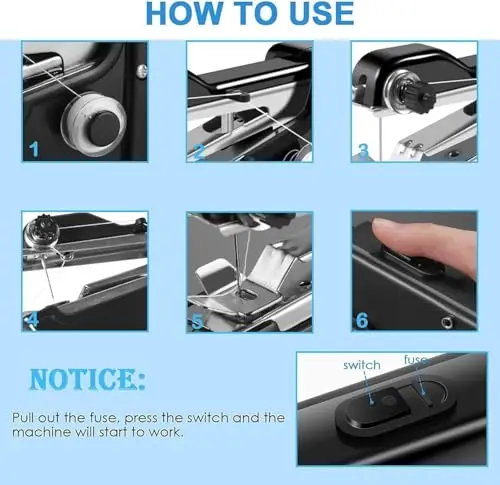 HOW TO USE

1

2

3

4

5

6

NOTICE:

Pull out the fuse, press the switch and the machine will start to work.

switch

fuse